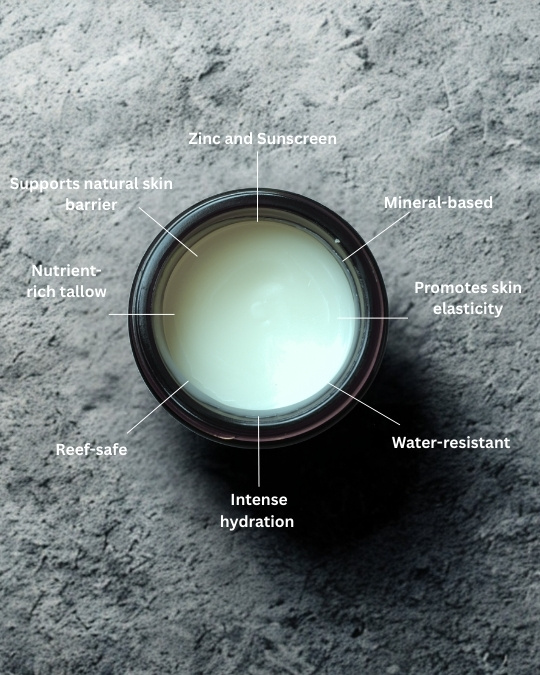 Zinc and Sunscreen

Supports natural skin barrier

Mineral-based

Nutrient-rich tallow

Promotes skin elasticity

Reef-safe

Water-resistant

Intense hydration