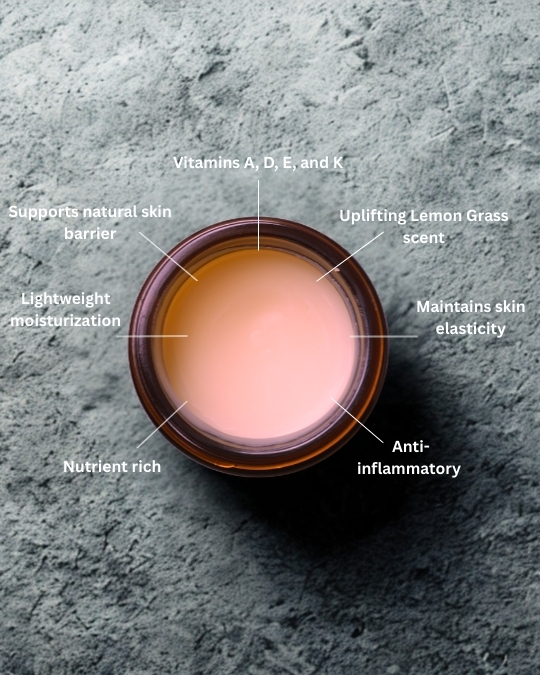 Vitamins A, D, E, and K

Supports natural skin barrier

Uplifting Lemon Grass scent

Lightweight moisturization

Maintains skin elasticity

Nutrient rich

Anti-inflammatory