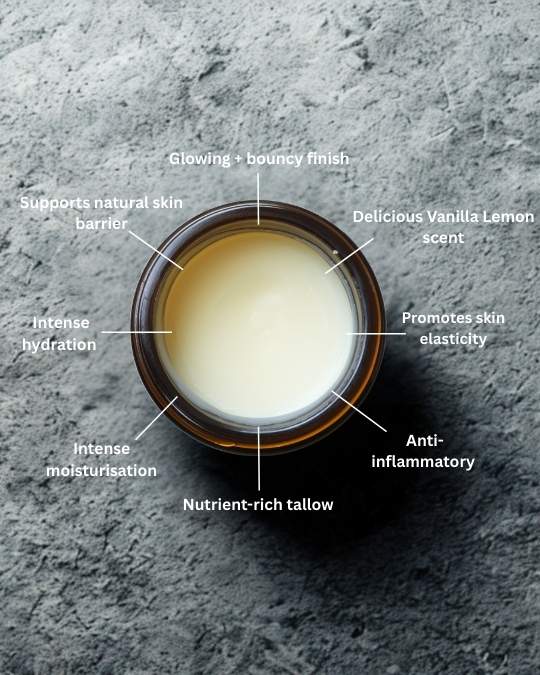 Glowing + bouncy finish

Supports natural skin barrier

Delicious Vanilla Lemon scent

Intense hydration

Promotes skin elasticity

Intense moisturisation

Anti-inflammatory

Nutrient-rich tallow