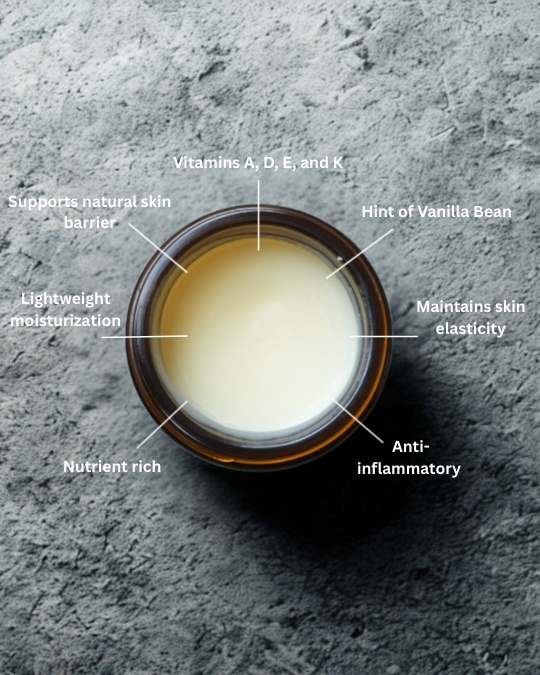 Vitamins A, D, E, and K

Supports natural skin barrier

Hint of Vanilla Bean

Lightweight moisturization

Maintains skin elasticity

Nutrient rich

Anti-inflammatory